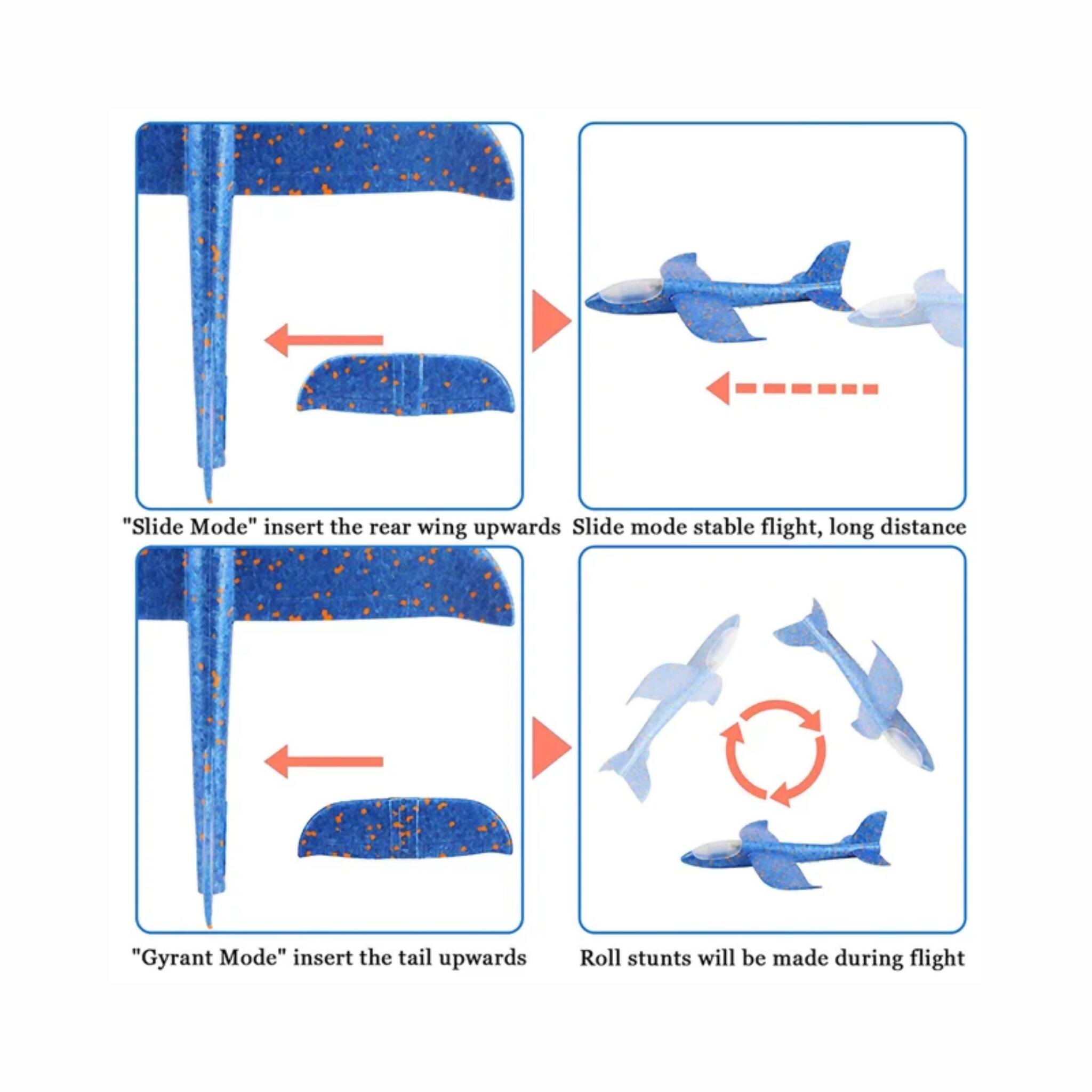 "Slide Mode" insert the rear wing upwards

Slide mode stable flight, long distance

"Gyrant Mode" insert the tail upwards

Roll stunts will be made during flight