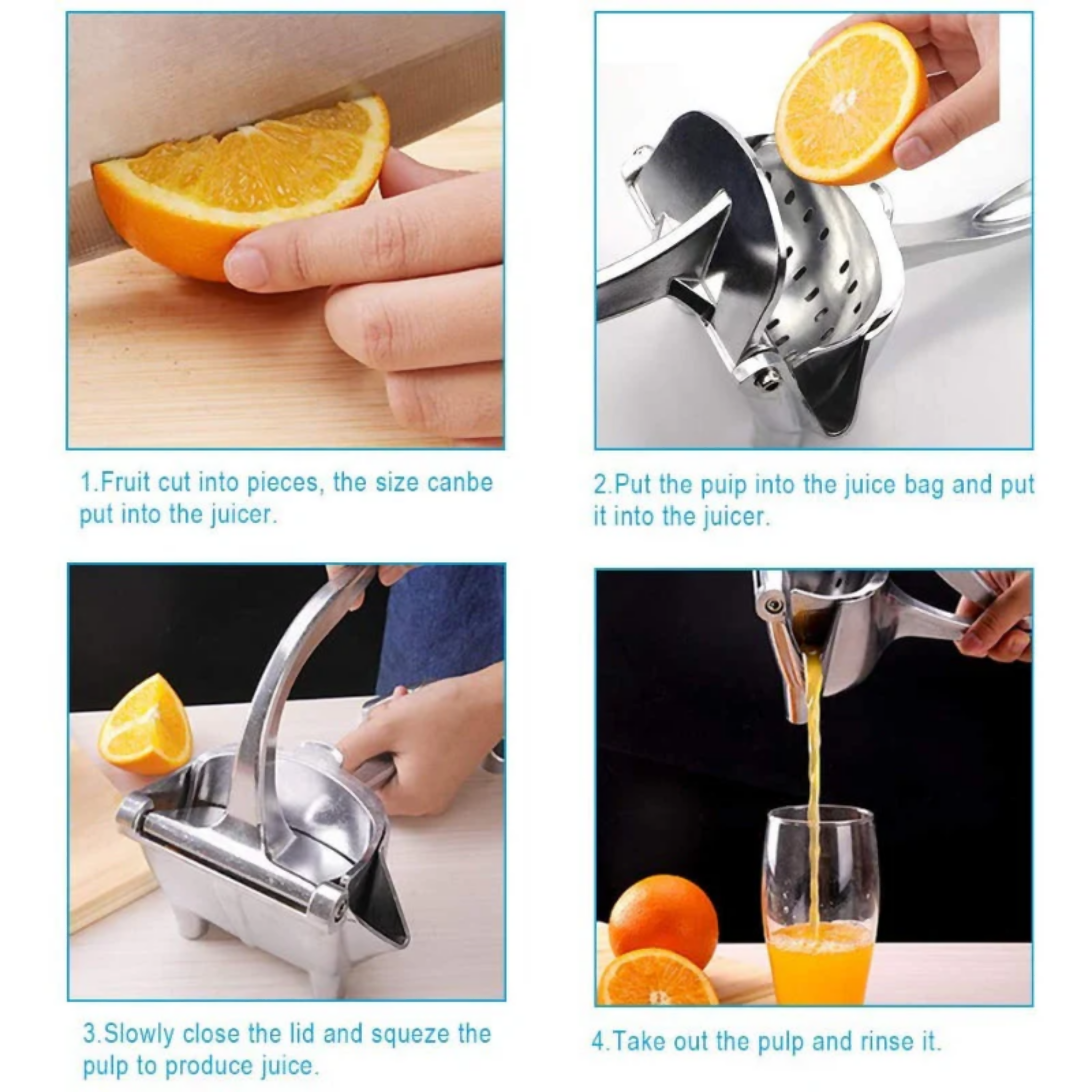 1.Fruit cut into pieces, the size canbe put into the juicer.

2.Put the puip into the juice bag and put it into the juicer.

3.Slowly close the lid and squeze the pulp to produce juice.

4.Take out the pulp and rinse it.