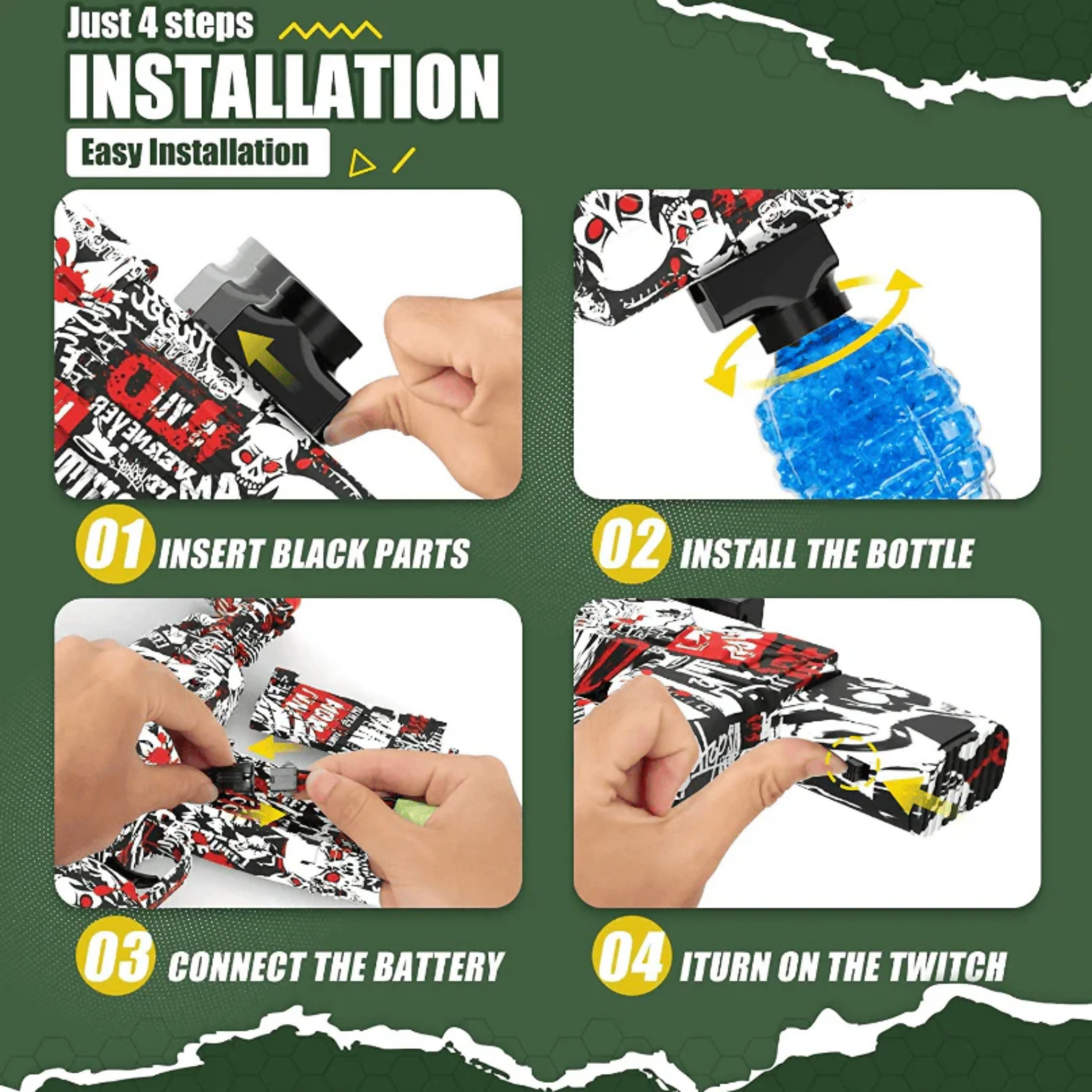 Just 4 steps

INSTALLATION

Easy Installation

01 INSERT BLACK PARTS

02 INSTALL THE BOTTLE

03 CONNECT THE BATTERY

04 ITURN ON THE TWITCH