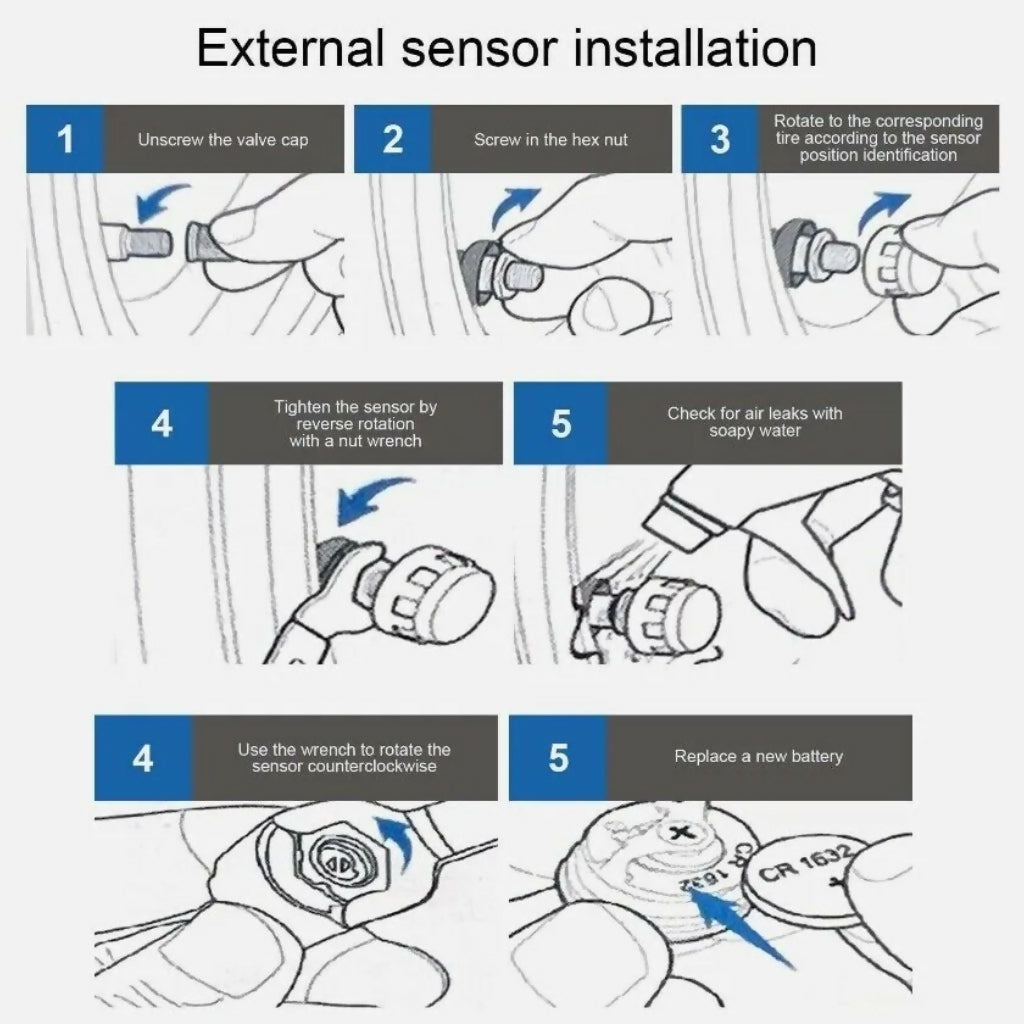 External sensor installation

1 Unscrew the valve cap

2 Screw in the hex nut

3 Rotate to the corresponding tire according to the sensor position identification

4 Tighten the sensor by reverse rotation with a nut wrench

5 Check for air leaks with soapy water

4 Use the wrench to rotate the sensor counterclockwise

5 Replace a new battery

CR 1632

CR 1632