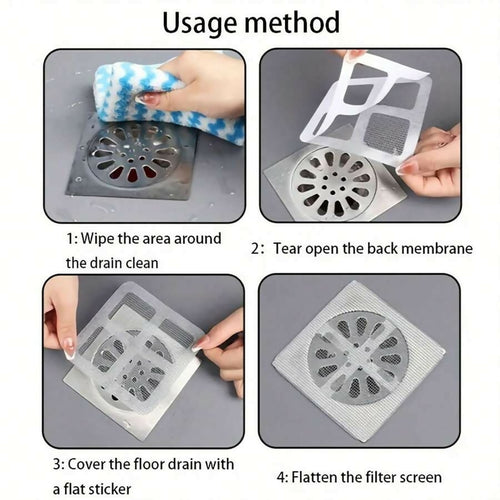 Usage method

1: Wipe the area around the drain clean

2: Tear open the back membrane

3: Cover the floor drain with a flat sticker

4: Flatten the filter screen