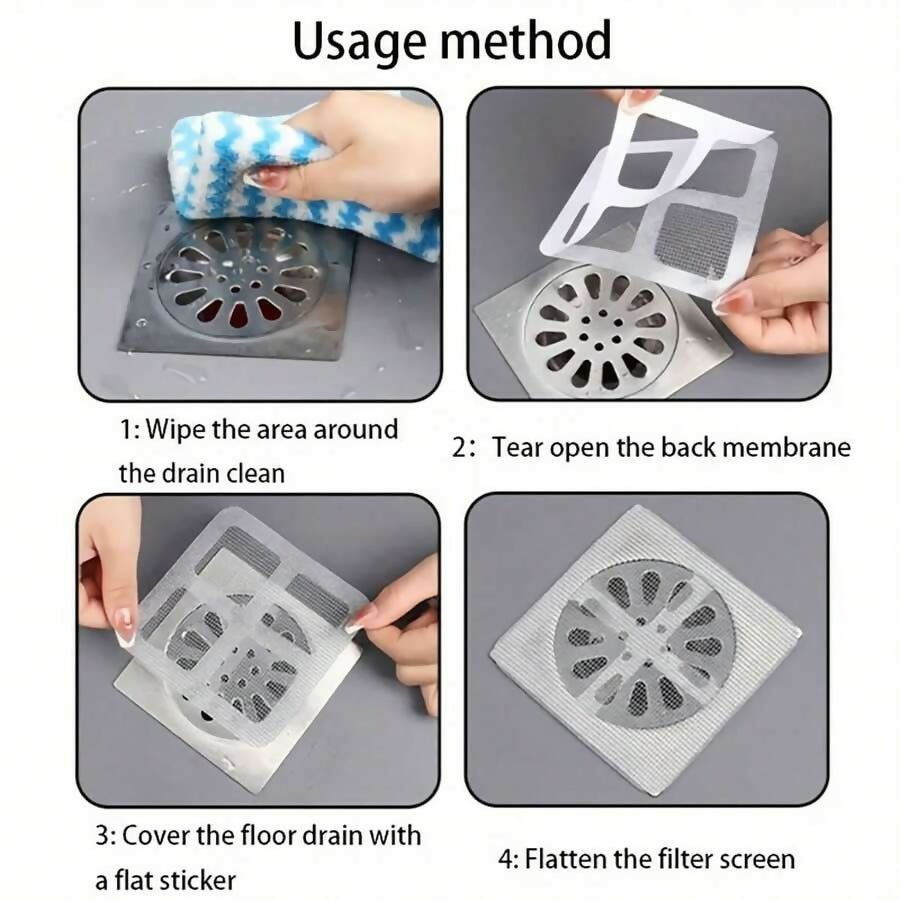 Usage method

1: Wipe the area around the drain clean

2: Tear open the back membrane

3: Cover the floor drain with a flat sticker

4: Flatten the filter screen