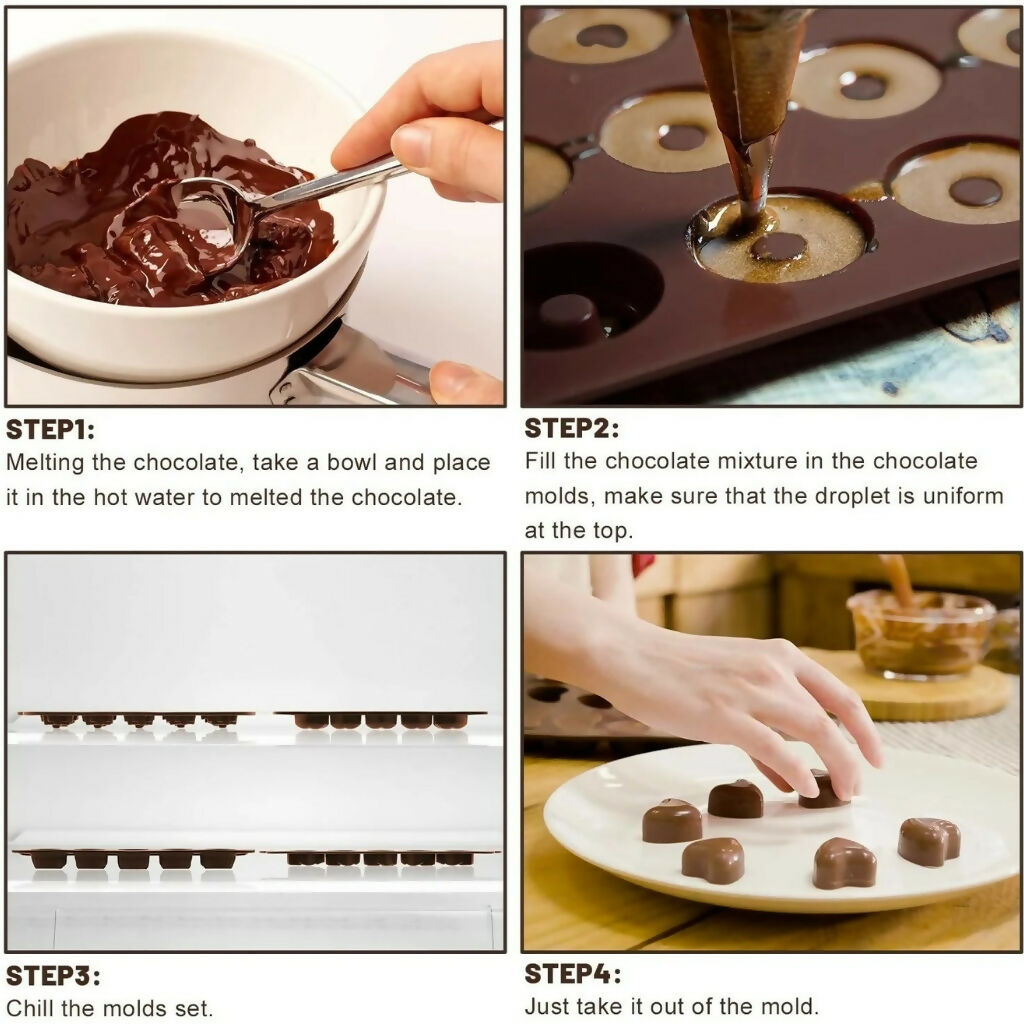 STEP1:
Melting the chocolate, take a bowl and place it in the hot water to melted the chocolate.

STEP2:
Fill the chocolate mixture in the chocolate molds, make sure that the droplet is uniform at the top.

STEP3:
Chill the molds set.

STEP4:
Just take it out of the mold.