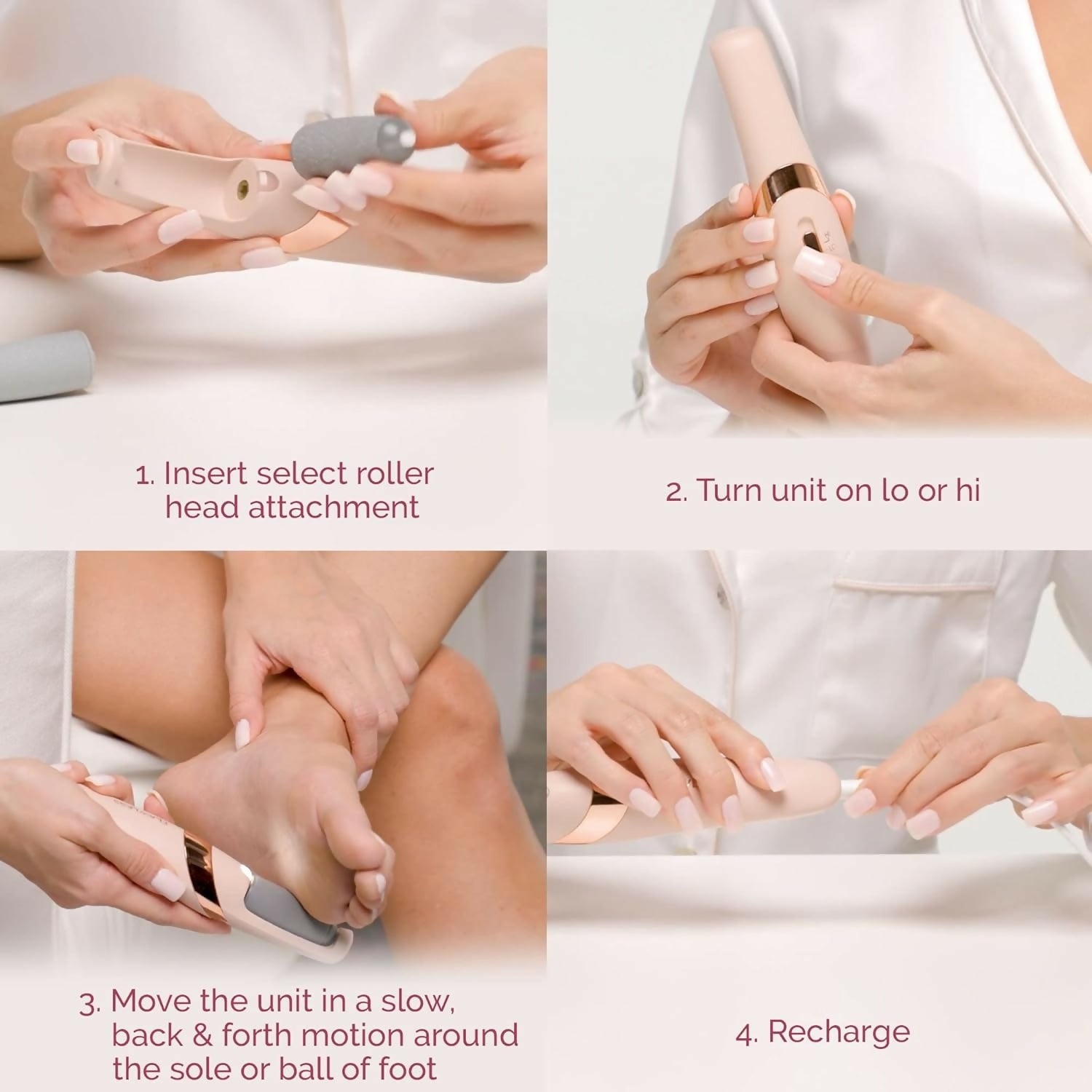 1. Insert select roller head attachment

2. Turn unit on lo or hi

3. Move the unit in a slow, back & forth motion around the sole or ball of foot

4. Recharge