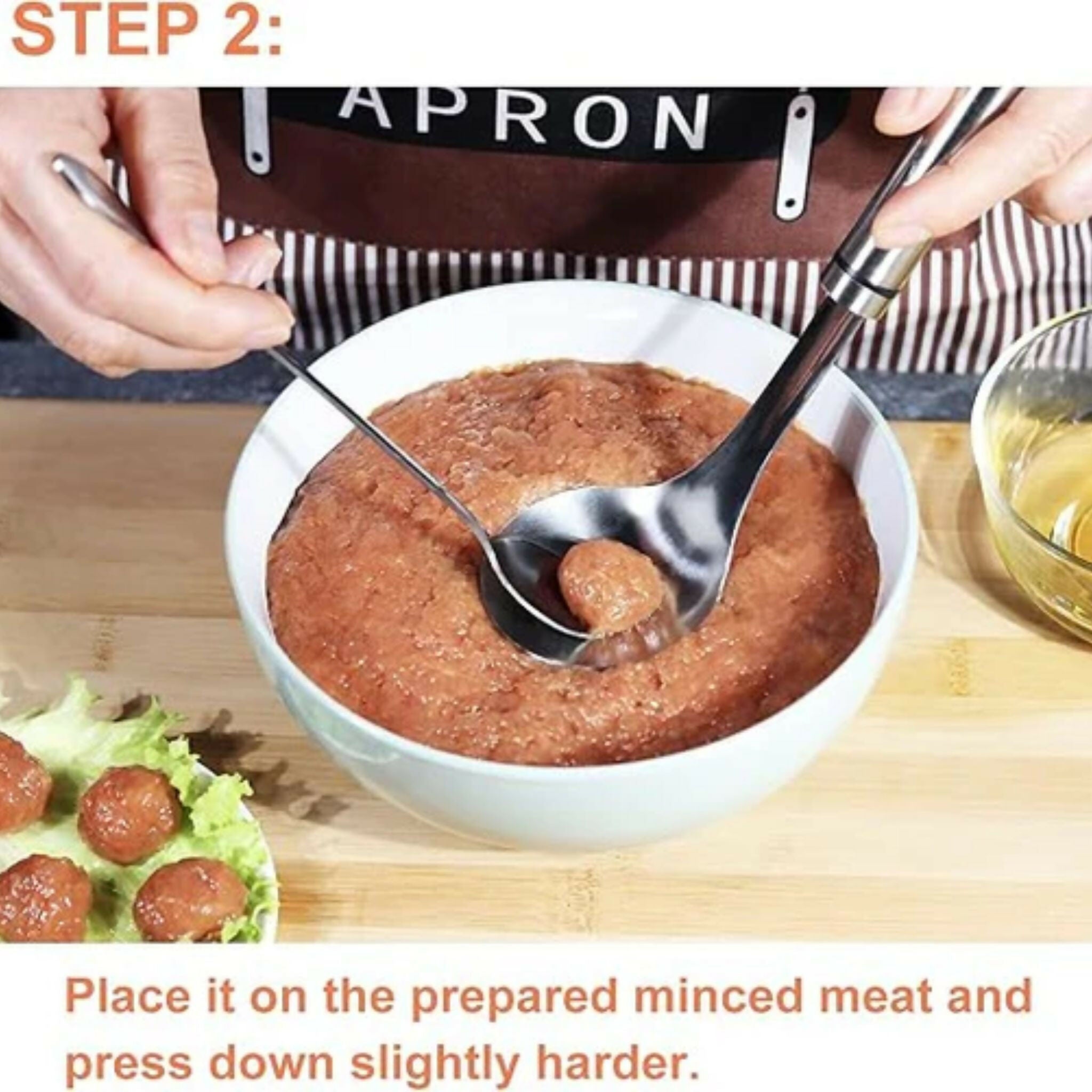 STEP 2:

APRON

Place it on the prepared minced meat and press down slightly harder.