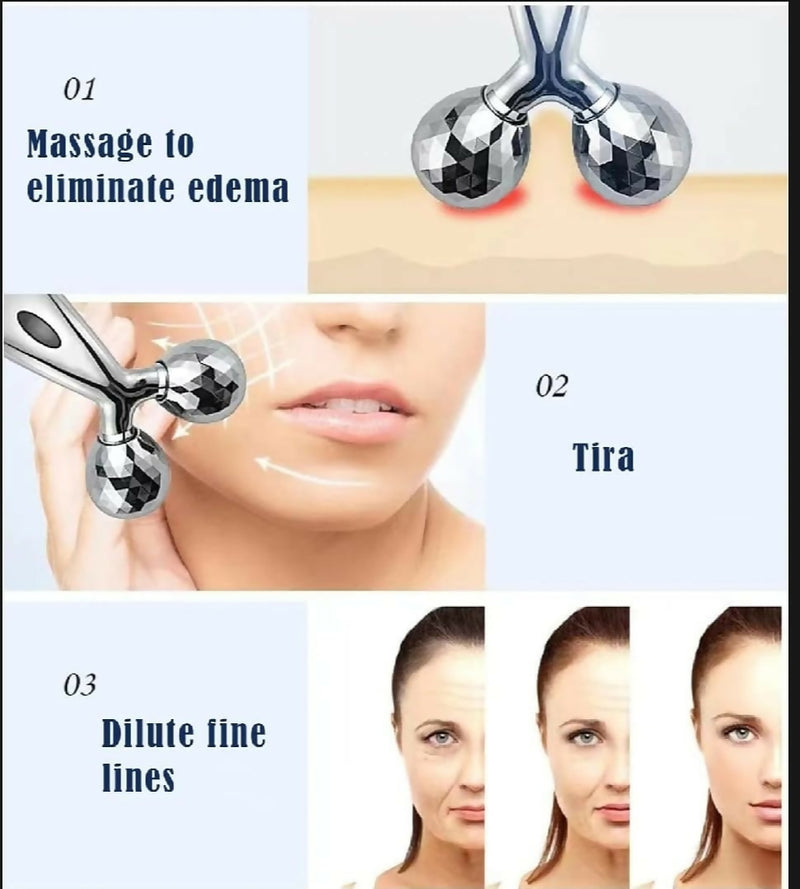 01

Massage to eliminate edema

02

Tira

03

Dilute fine lines