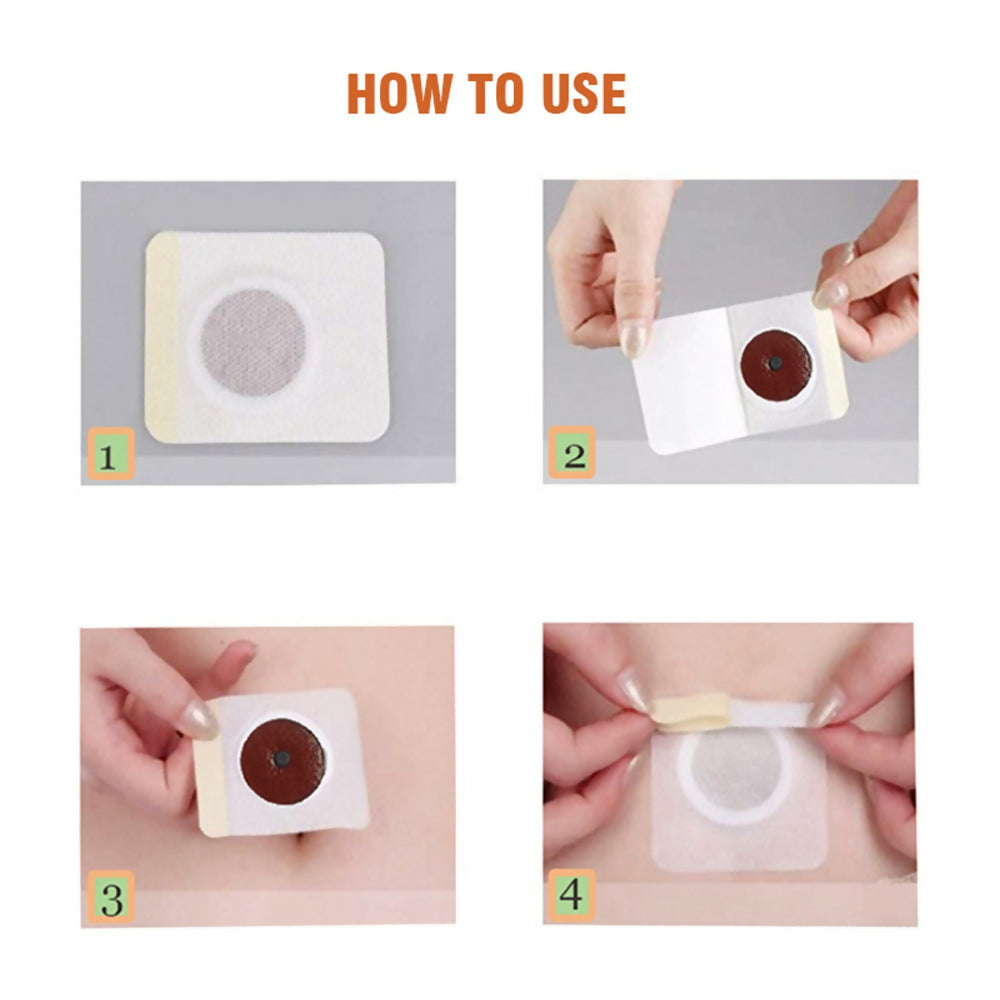 HOW TO USE

1

2

3

4