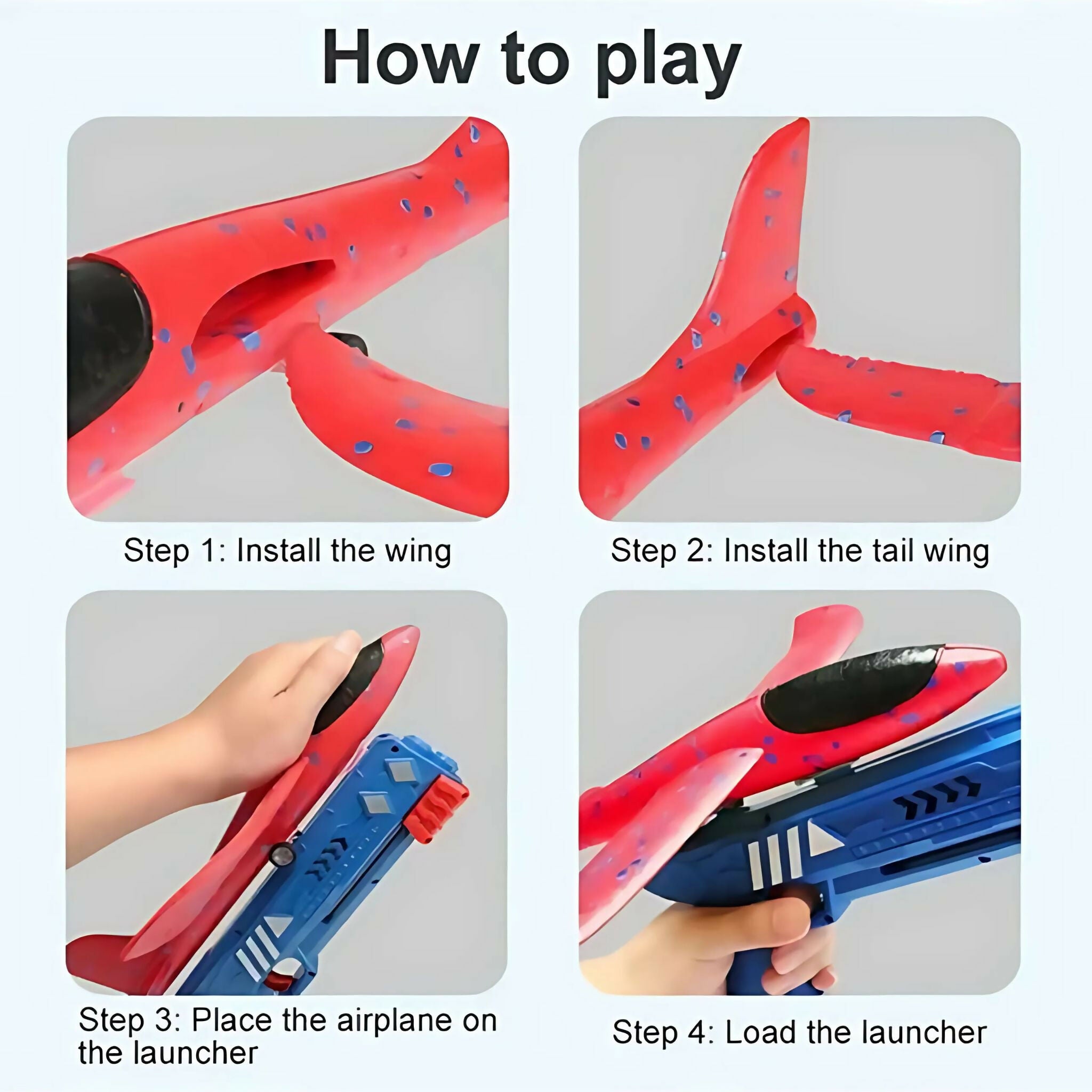 How to play

Step 1: Install the wing

Step 2: Install the tail wing

Step 3: Place the airplane on the launcher

Step 4: Load the launcher