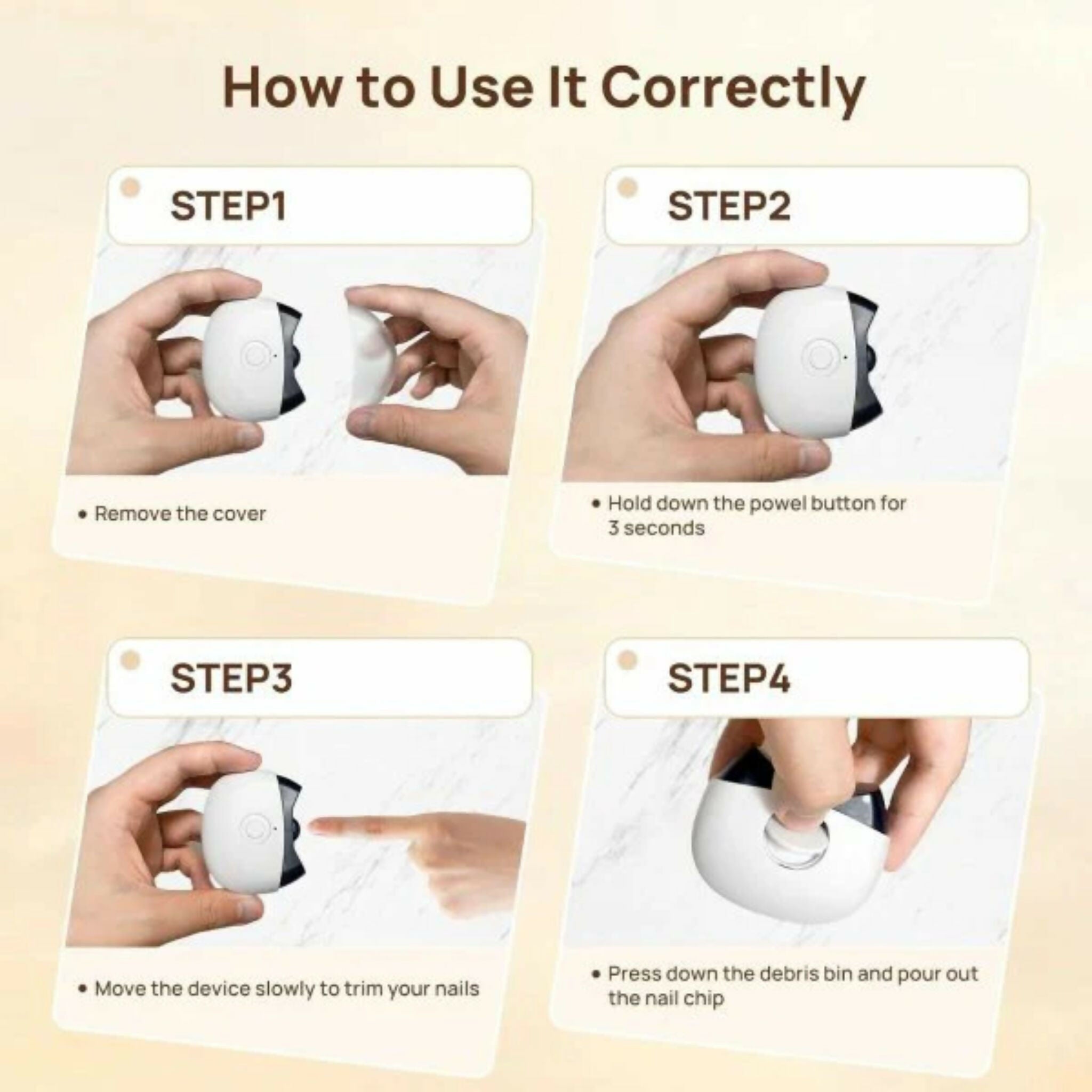 How to Use It Correctly

STEP1

• Remove the cover

STEP2

• Hold down the powel button for 3 seconds

STEP3

• Move the device slowly to trim your nails

STEP4

• Press down the debris bin and pour out the nail chip