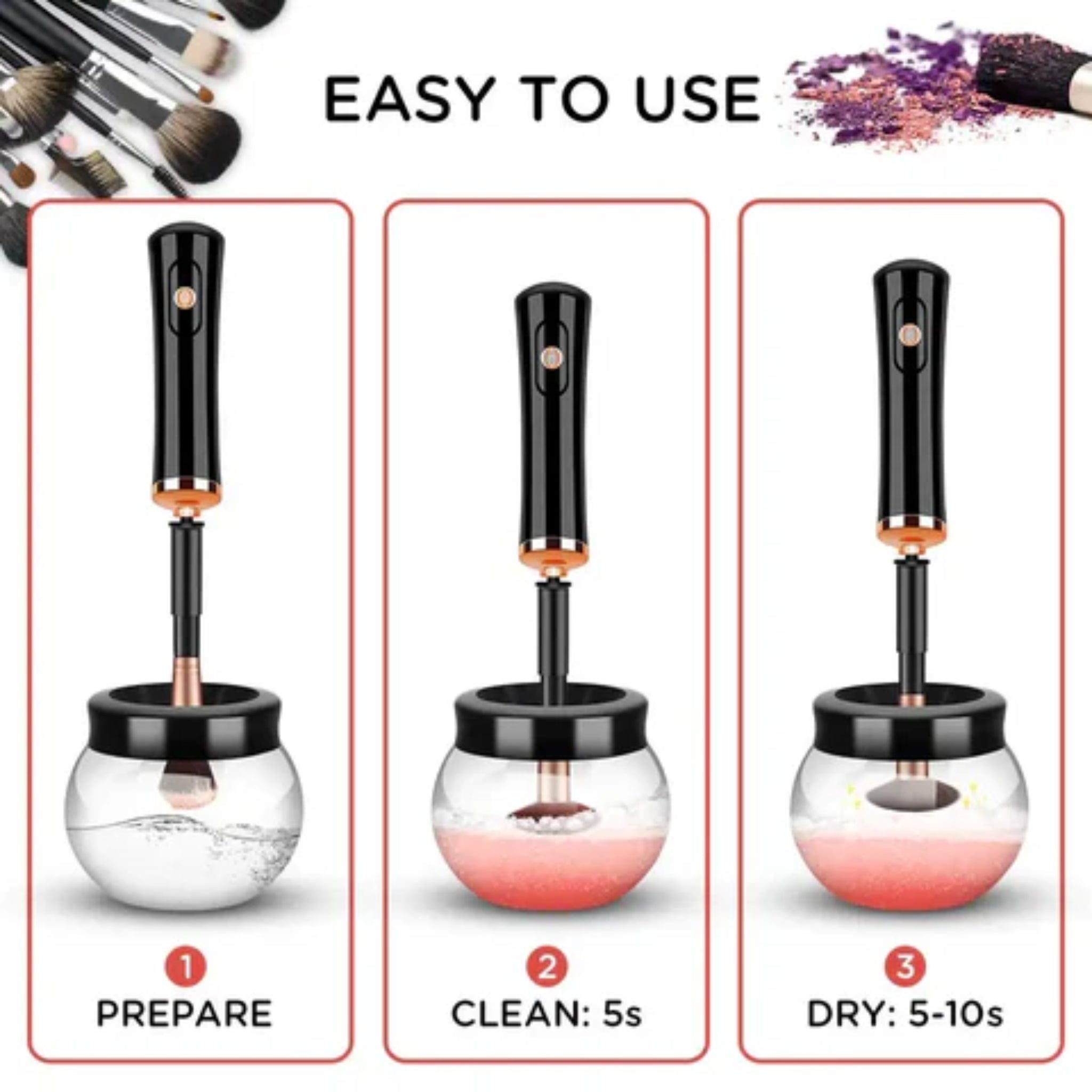 EASY TO USE

1
PREPARE

2
CLEAN: 5s

3
DRY: 5-10s