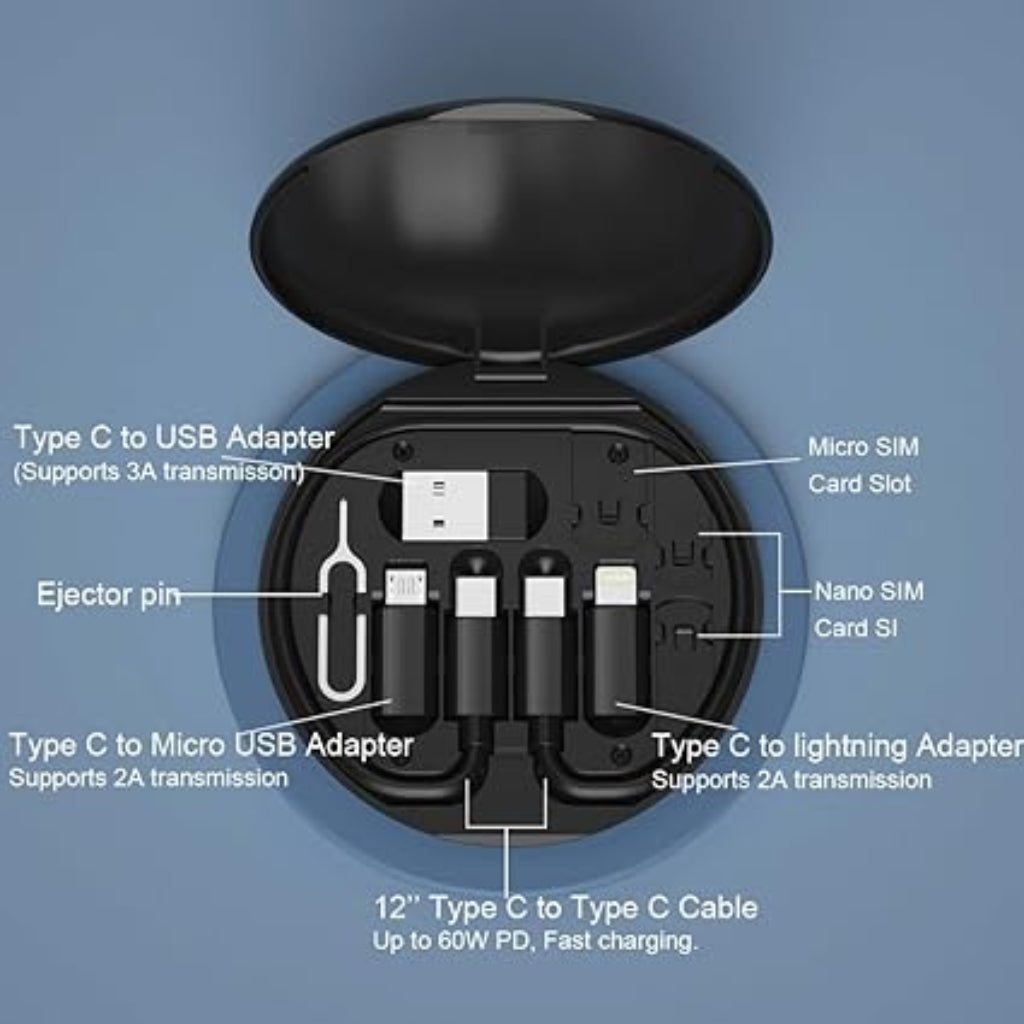 Type C to USB Adapter
(Supports 3A transmisson)

Micro SIM
Card Slot

Ejector pin

Nano SIM
Card Sl

Type C to Micro USB Adapter
Supports 2A transmission

Type C to lightning Adapter
Supports 2A transmission

12'' Type C to Type C Cable
Up to 60W PD, Fast charging.