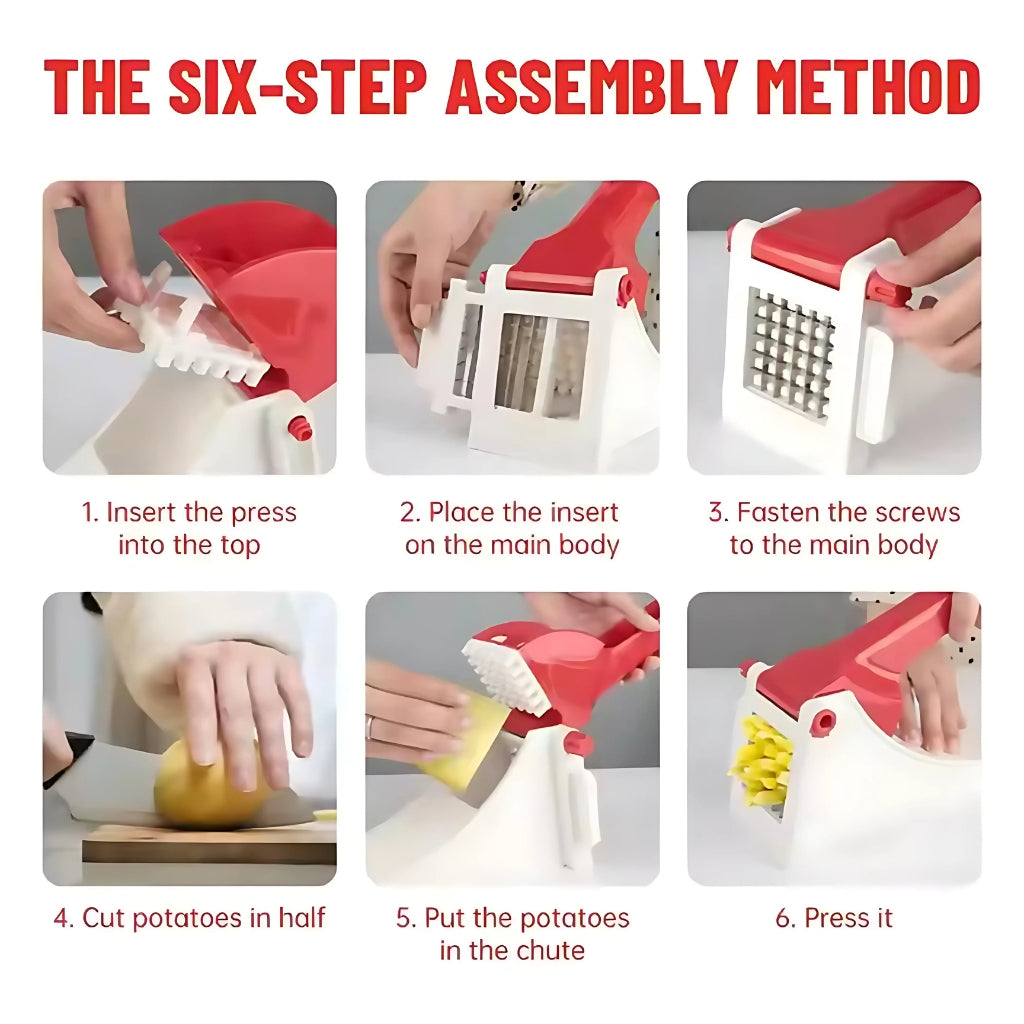 THE SIX-STEP ASSEMBLY METHOD

1. Insert the press into the top

2. Place the insert on the main body

3. Fasten the screws to the main body

4. Cut potatoes in half

5. Put the potatoes in the chute

6. Press it