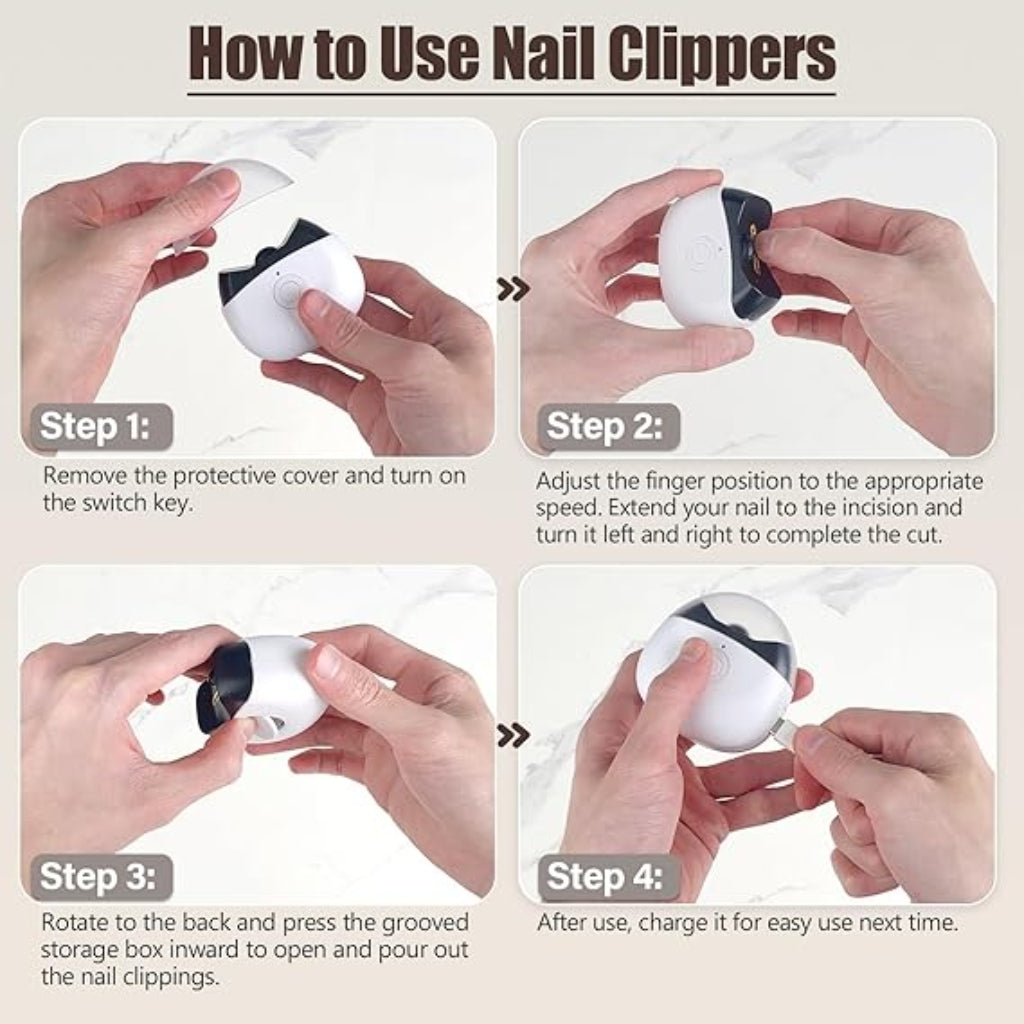 How to Use Nail Clippers

Step 1:
Remove the protective cover and turn on the switch key.

Step 2:
Adjust the finger position to the appropriate speed. Extend your nail to the incision and turn it left and right to complete the cut.

Step 3:
Rotate to the back and press the grooved storage box inward to open and pour out the nail clippings.

Step 4:
After use, charge it for easy use next time.