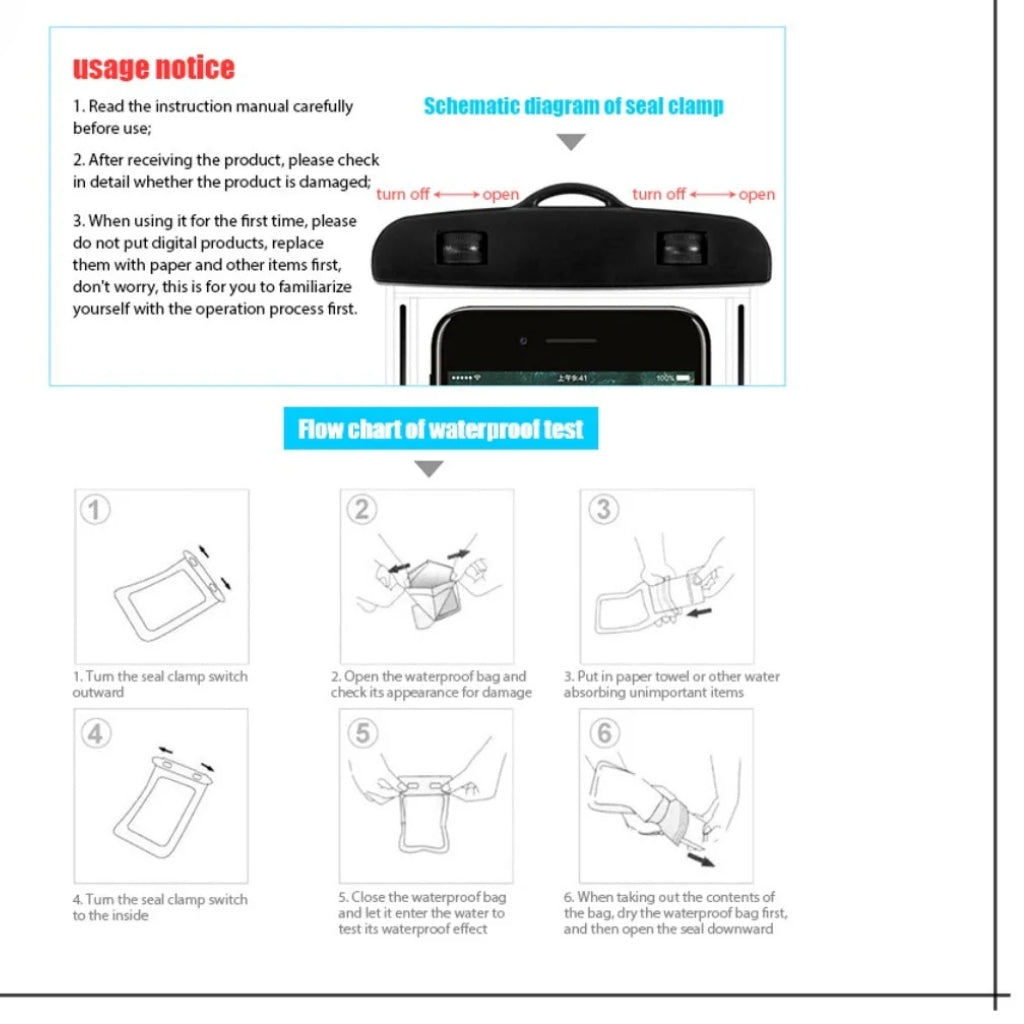 usage notice

1. Read the instruction manual carefully before use;

2. After receiving the product, please check in detail whether the product is damaged;

3. When using it for the first time, please do not put digital products, replace them with paper and other items first, don't worry, this is for you to familiarize yourself with the operation process first.

Schematic diagram of seal clamp

turn off ⟷ open

turn off ⟷ open

上午9:41

100%

Flow chart of waterproof test

1

1. Turn the seal clamp switch outward

2

2. Open the waterproof bag and check its appearance for damage

3

3. Put in paper towel or other water absorbing unimportant items

4

4. Turn the seal clamp switch to the inside

5

5. Close the waterproof bag and let it enter the water to test its waterproof effect

6

6. When taking out the contents of the bag, dry the waterproof bag first, and then open the seal downward